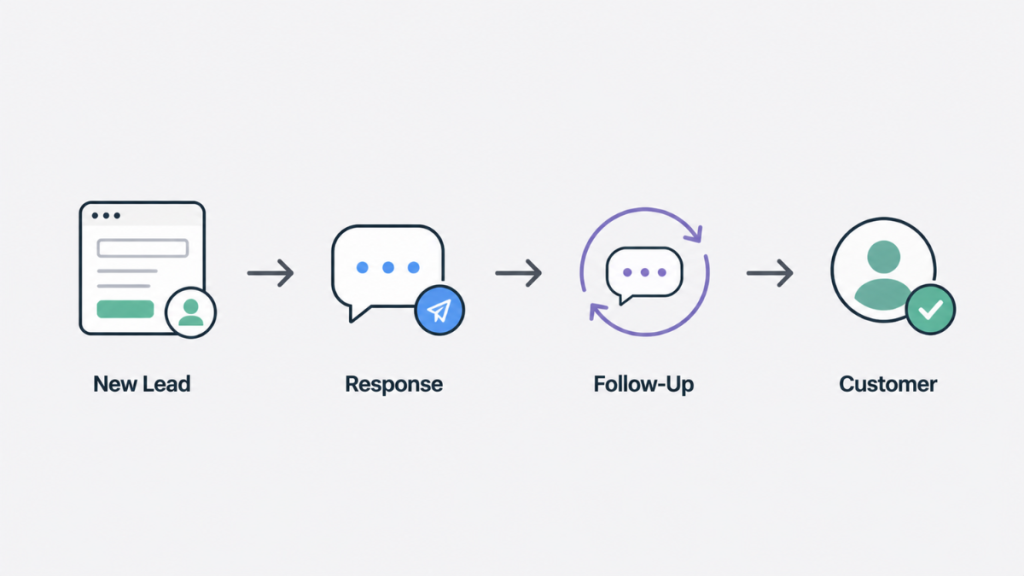 New Lead

Response

Follow-Up

Customer